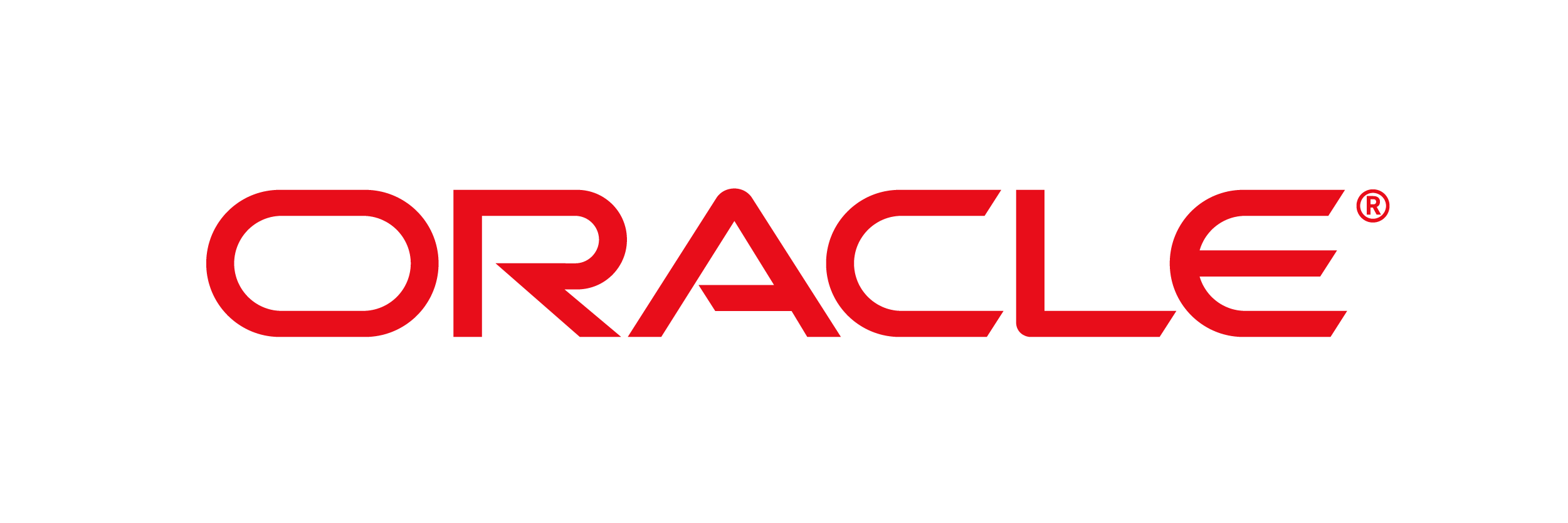 ORACLE®