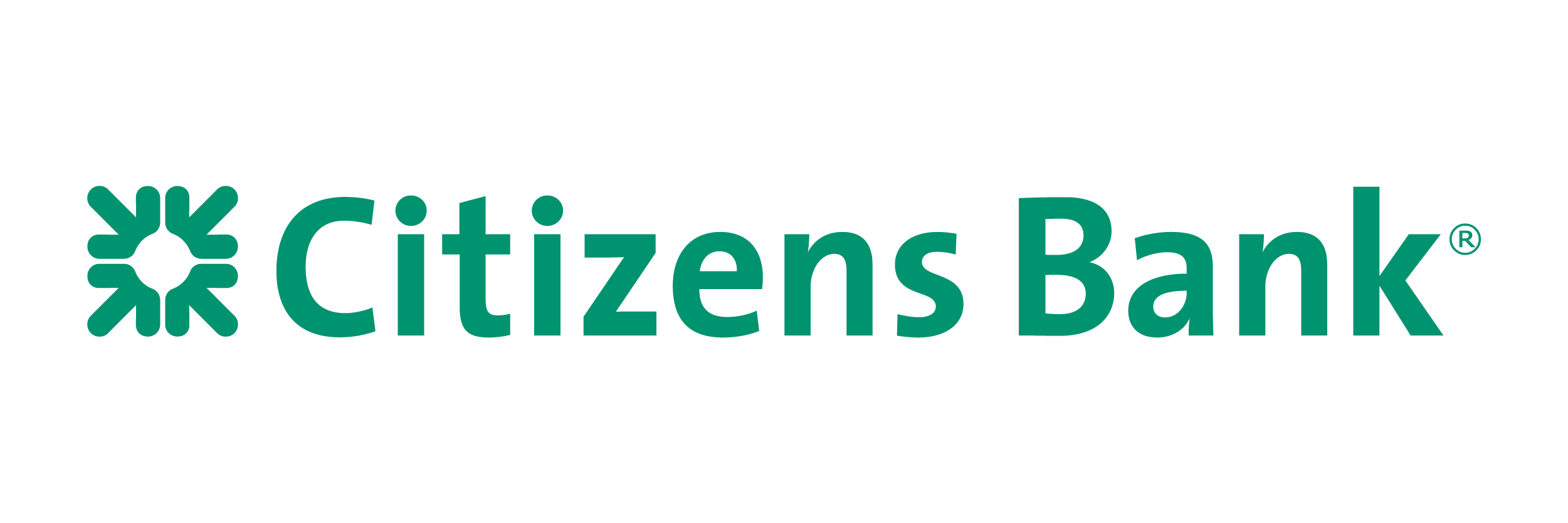 Citizens Bank®